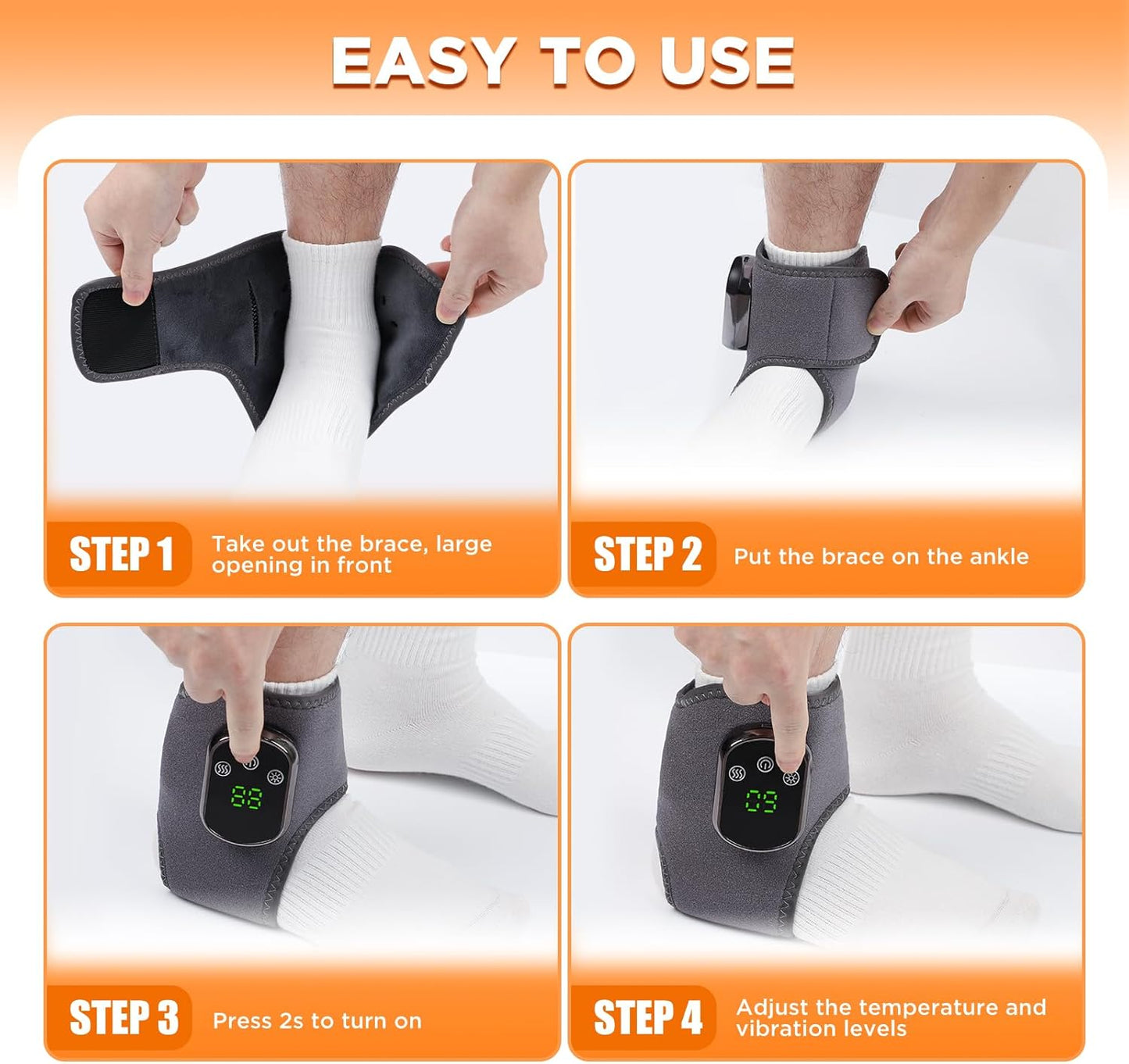 EASY TO USE

STEP 1 Take out the brace, large opening in front

STEP 2 Put the brace on the ankle

88

STEP 3 Press 2s to turn on

03

STEP 4 Adjust the temperature and vibration levels